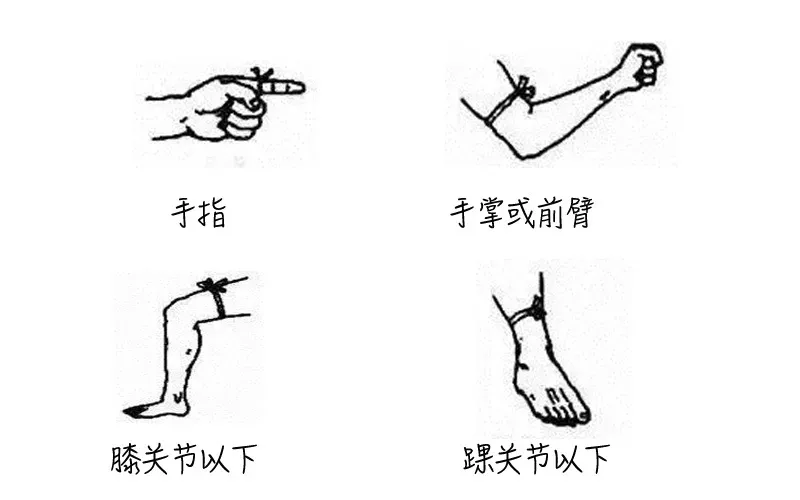 手指

手掌或前臂

膝关节以下

踝关节以下